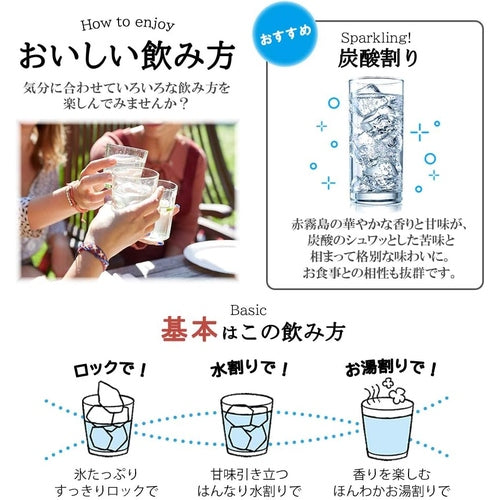 How to enjoy
おいしい飲み方
気分に合わせていろいろな飲み方を楽しんでみませんか？

おすすめ
Sparkling!
炭酸割り
赤霧島の華やかな香りと甘味が、炭酸のシュワッとした苦味と相まって格別な味わいに。お食事との相性も抜群です。

Basic
基本はこの飲み方

ロックで！
氷たっぷり
すっきりロックで

水割りで！
甘味引き立つ
はんなり水割りで

お湯割りで！
香りを楽しむ
ほんわかお湯割りで